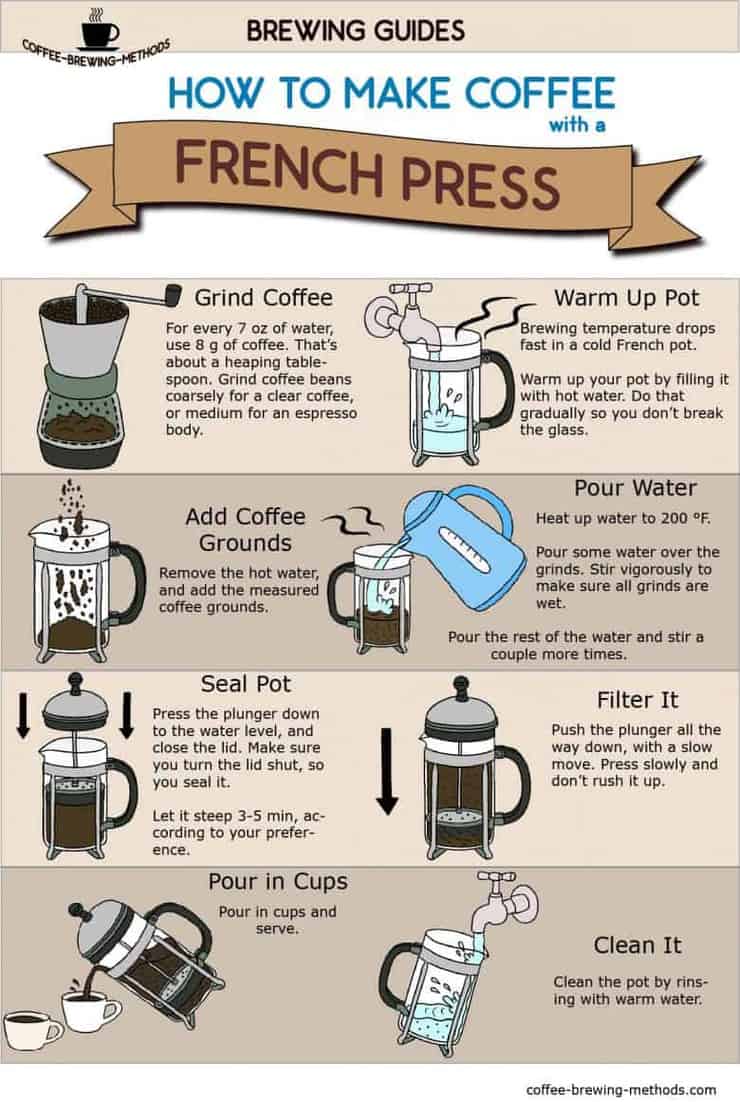 COFFEE-BREWING-METHODS

BREWING GUIDES

HOW TO MAKE COFFEE with a

FRENCH PRESS

Grind Coffee

For every 7 oz of water, use 8 g of coffee. That's about a heaping tablespoon. Grind coffee beans coarsely for a clear coffee, or medium for an espresso body.

Warm Up Pot

Brewing temperature drops fast in a cold French pot.

Warm up your pot by filling it with hot water. Do that gradually so you don't break the glass.

Add Coffee Grounds

Remove the hot water, and add the measured coffee grounds.

Pour Water

Heat up water to 200 °F.

Pour some water over the grinds. Stir vigorously to make sure all grinds are wet.

Pour the rest of the water and stir a couple more times.

Seal Pot

Press the plunger down to the water level, and close the lid. Make sure you turn the lid shut, so you seal it.

Let it steep 3-5 min, according to your preference.

Filter It

Push the plunger all the way down, with a slow move. Press slowly and don't rush it up.

Pour in Cups

Pour in cups and serve.

Clean It

Clean the pot by rinsing with warm water.

coffee-brewing-methods.com